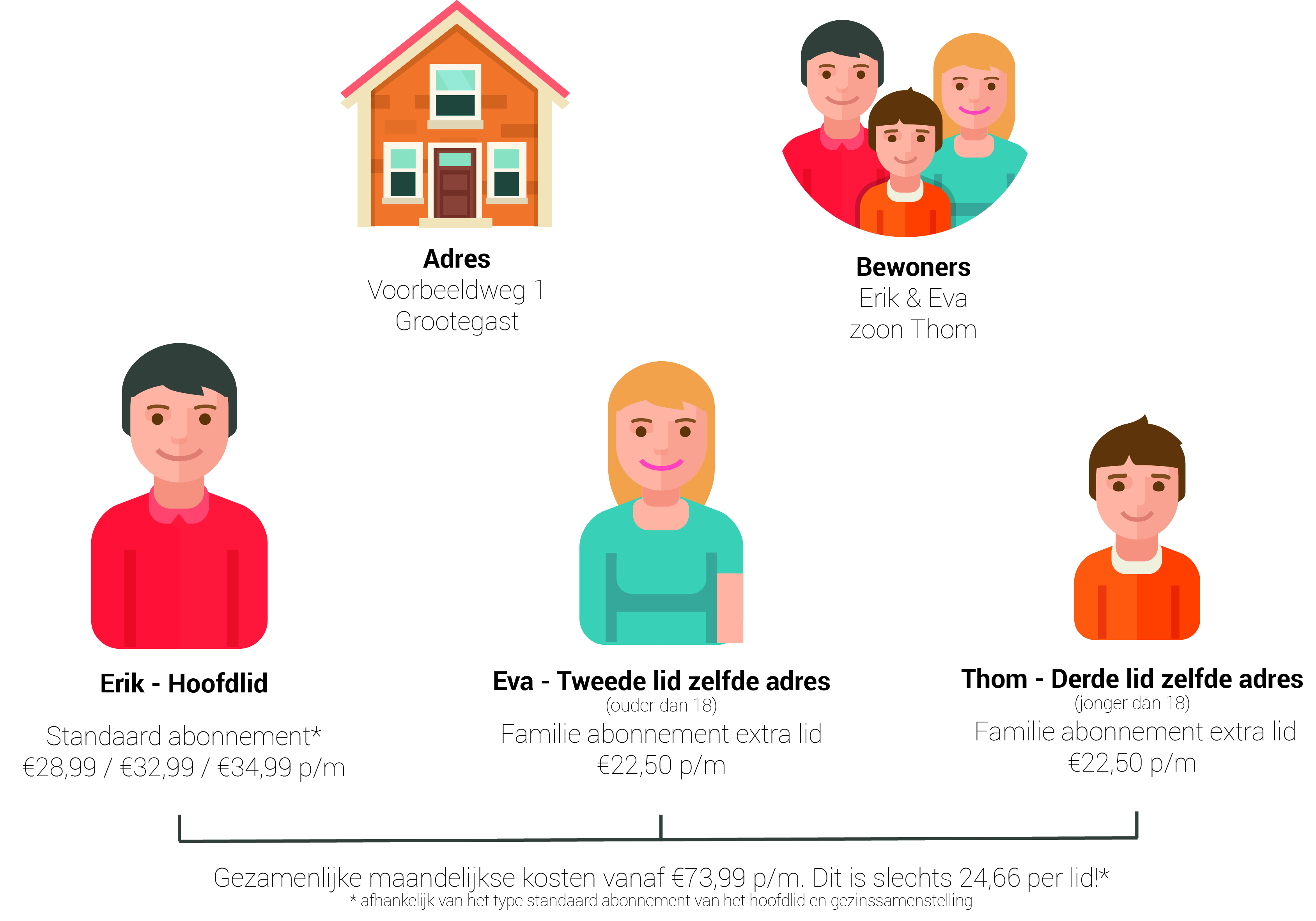 Adres
Voorbeeldweg 1
Grootegast

Bewoners
Erik & Eva
zoon Thom

Erik - Hoofdlid

Standaard abonnement*
€28,99 / €32,99 / €34,99 p/m

Eva - Tweede lid zelfde adres
(ouder dan 18)
Familie abonnement extra lid
€22,50 p/m

Thom - Derde lid zelfde adres
(jonger dan 18)
Familie abonnement extra lid
€22,50 p/m

Gezamenlijke maandelijkse kosten vanaf €73,99 p/m. Dit is slechts 24,66 per lid!*
* afhankelijk van het type standaard abonnement van het hoofdlid en gezinssamenstelling